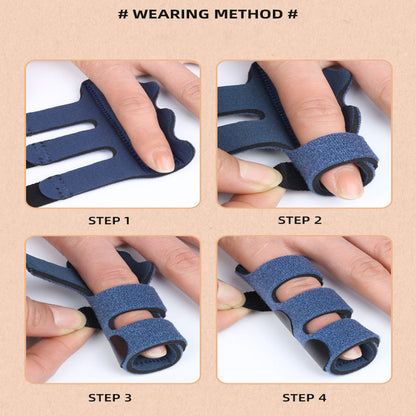 # WEARING METHOD #

STEP 1

STEP 2

STEP 3

STEP 4