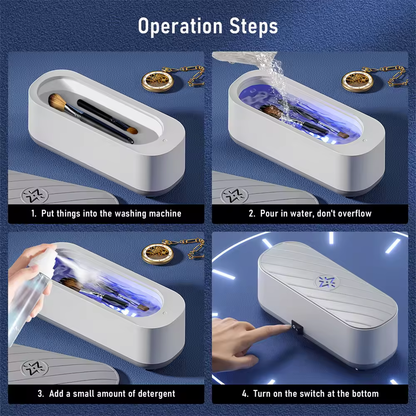 Operation Steps

1. Put things into the washing machine

2. Pour in water, don't overflow

3. Add a small amount of detergent

4. Turn on the switch at the bottom